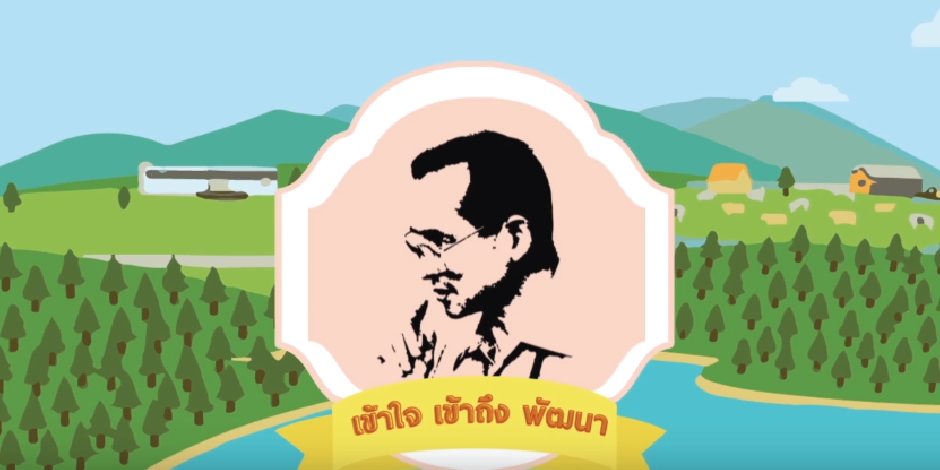 เข้าใจ เข้าถึง พัฒนา